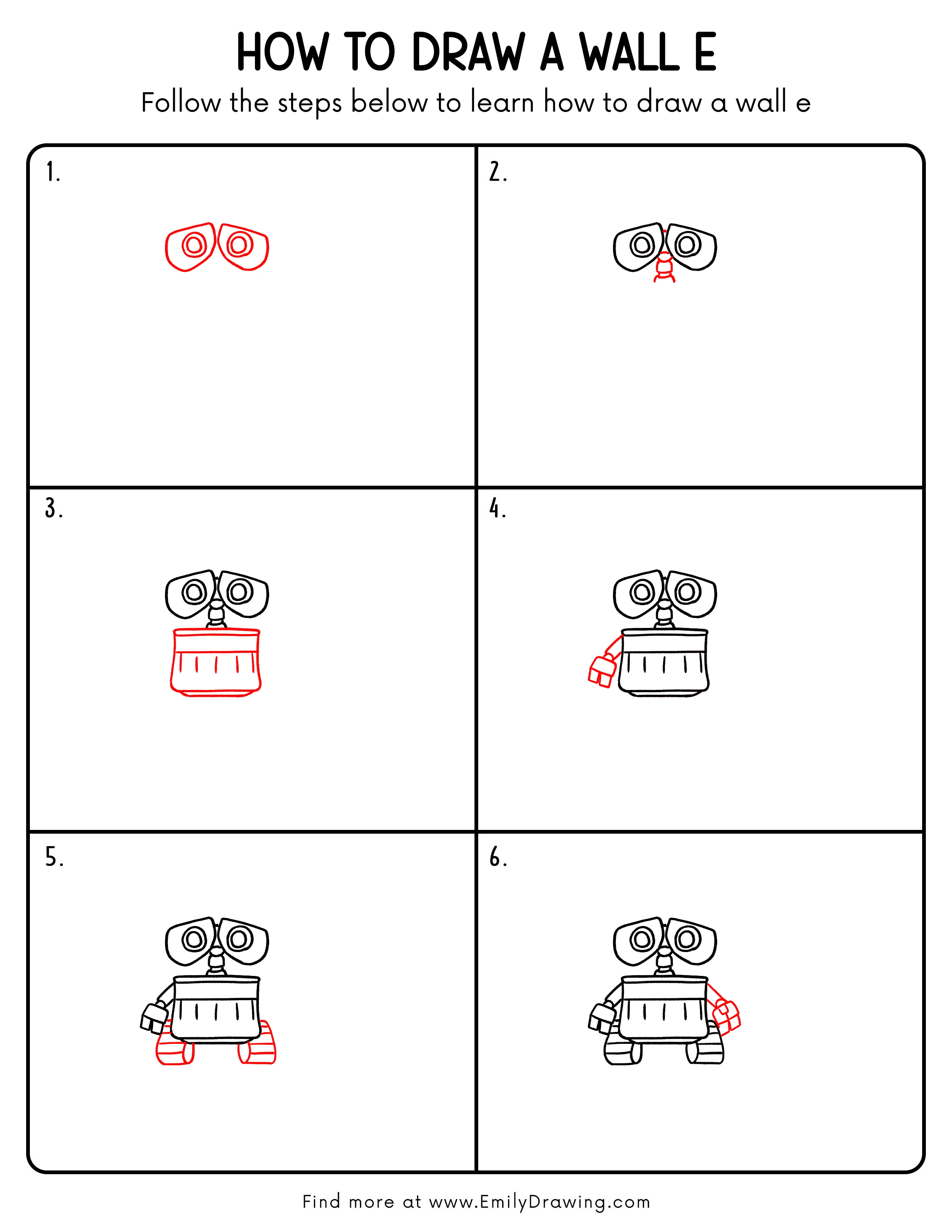 HOW TO DRAW A WALL E

Follow the steps below to learn how to draw a wall e

1.

2.

3.

4.

5.

6.

Find more at www.EmilyDrawing.com